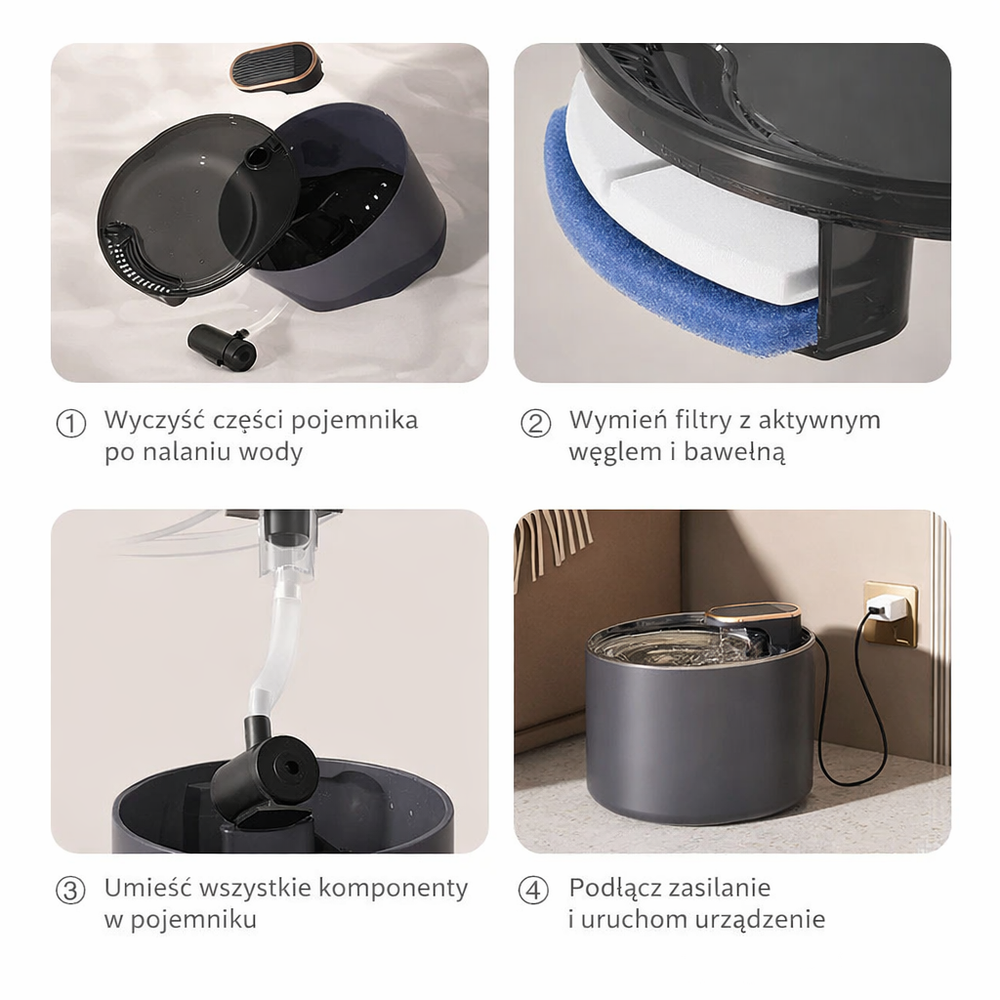 ① Wyczyść części pojemnika po nalaniu wody

② Wymień filtry z aktywnym węglem i bawełną

③ Umieść wszystkie komponenty w pojemniku

④ Podłącz zasilanie i uruchom urządzenie