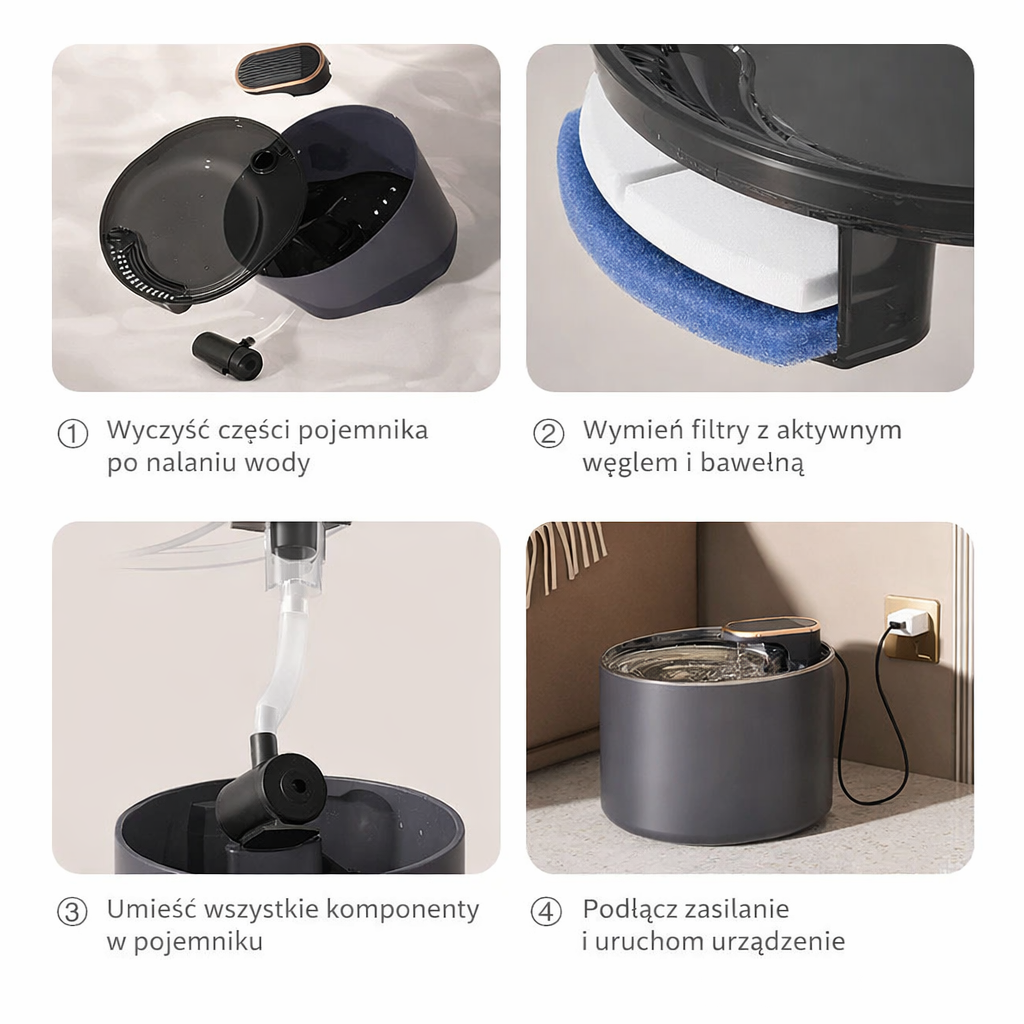 ① Wyczyść części pojemnika po nalaniu wody

② Wymień filtry z aktywnym węglem i bawełną

③ Umieść wszystkie komponenty w pojemniku

④ Podłącz zasilanie i uruchom urządzenie